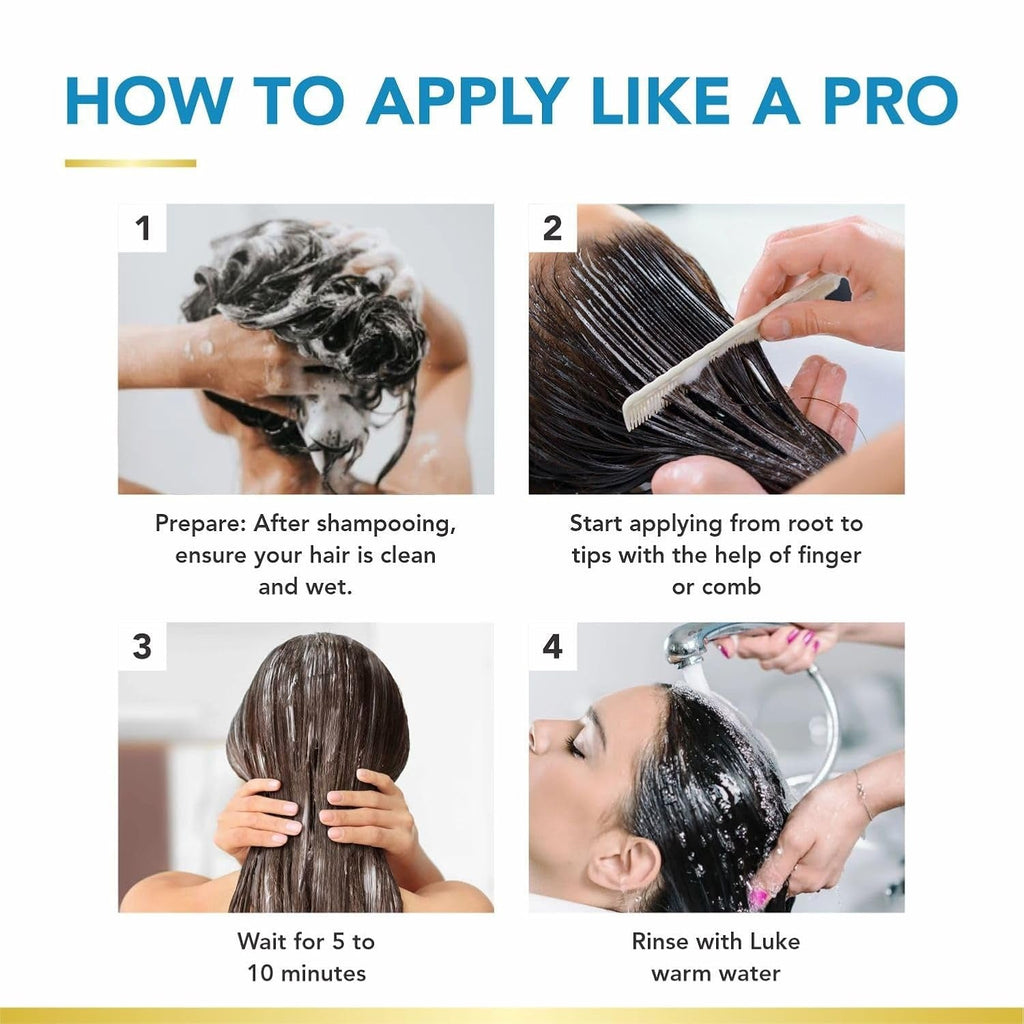 HOW TO APPLY LIKE A PRO

1

Prepare: After shampooing, ensure your hair is clean and wet.

2

Start applying from root to tips with the help of finger or comb

3

Wait for 5 to 10 minutes

4

Rinse with Luke warm water