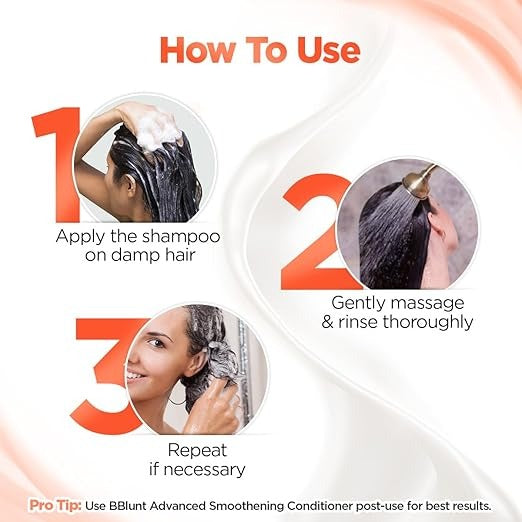 How To Use

1

Apply the shampoo on damp hair

2

Gently massage & rinse thoroughly

3

Repeat if necessary

Pro Tip: Use BBlunt Advanced Smoothening Conditioner post-use for best results.