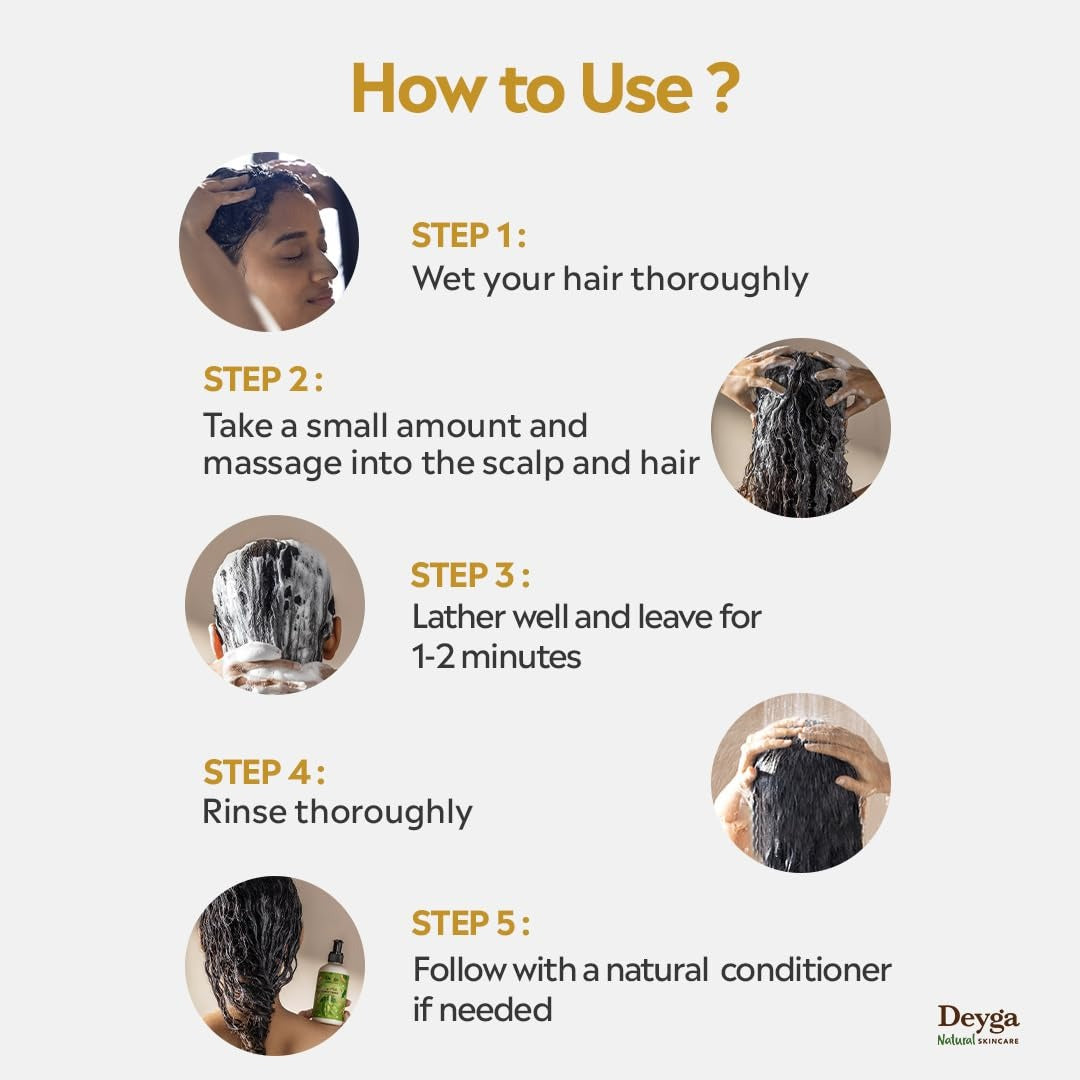 How to Use ?

STEP 1 :
Wet your hair thoroughly

STEP 2 :
Take a small amount and massage into the scalp and hair

STEP 3 :
Lather well and leave for 1-2 minutes

STEP 4 :
Rinse thoroughly

STEP 5 :
Follow with a natural conditioner if needed

Deyga
Natural SKINCARE