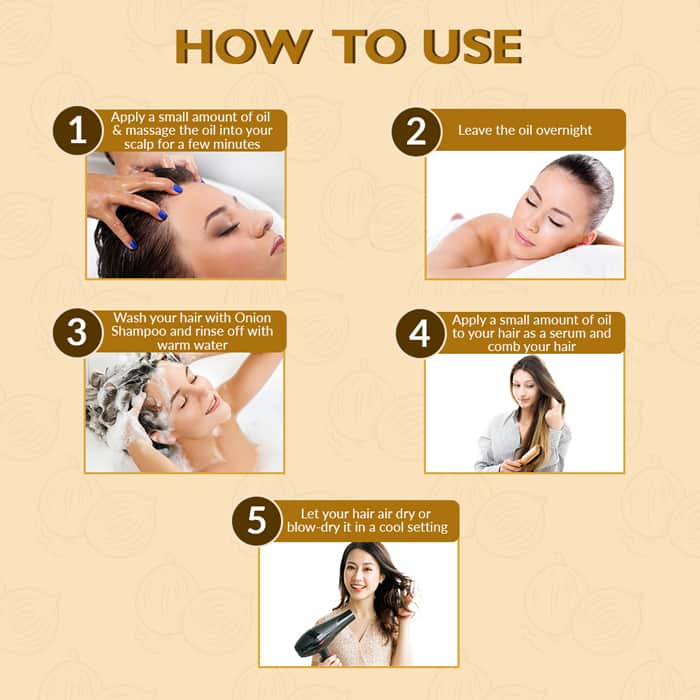 HOW TO USE

1 Apply a small amount of oil & massage the oil into your scalp for a few minutes

2 Leave the oil overnight

3 Wash your hair with Onion Shampoo and rinse off with warm water

4 Apply a small amount of oil to your hair as a serum and comb your hair

5 Let your hair air dry or blow-dry it in a cool setting