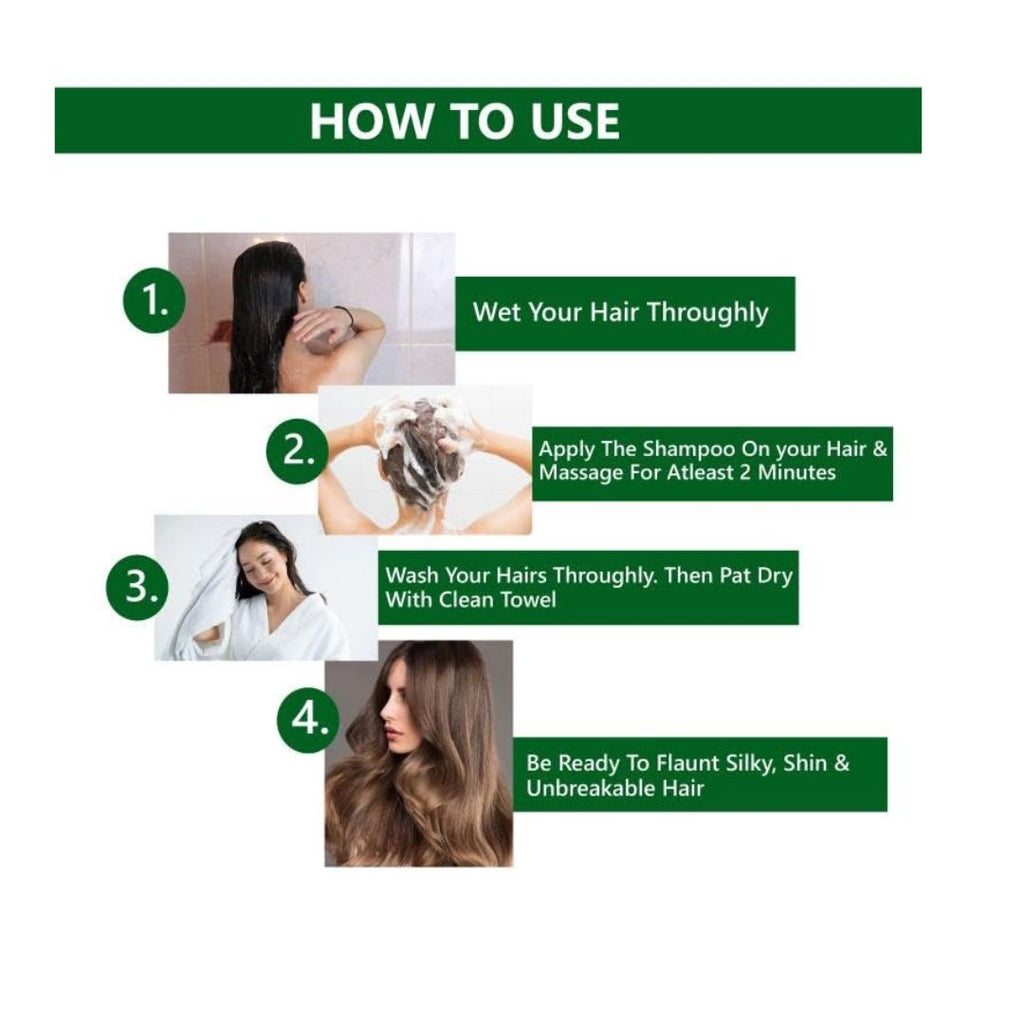 HOW TO USE

1.

Wet Your Hair Throughly

2.

Apply The Shampoo On your Hair & Massage For Atleast 2 Minutes

3.

Wash Your Hairs Throughly. Then Pat Dry With Clean Towel

4.

Be Ready To Flaunt Silky, Shin & Unbreakable Hair