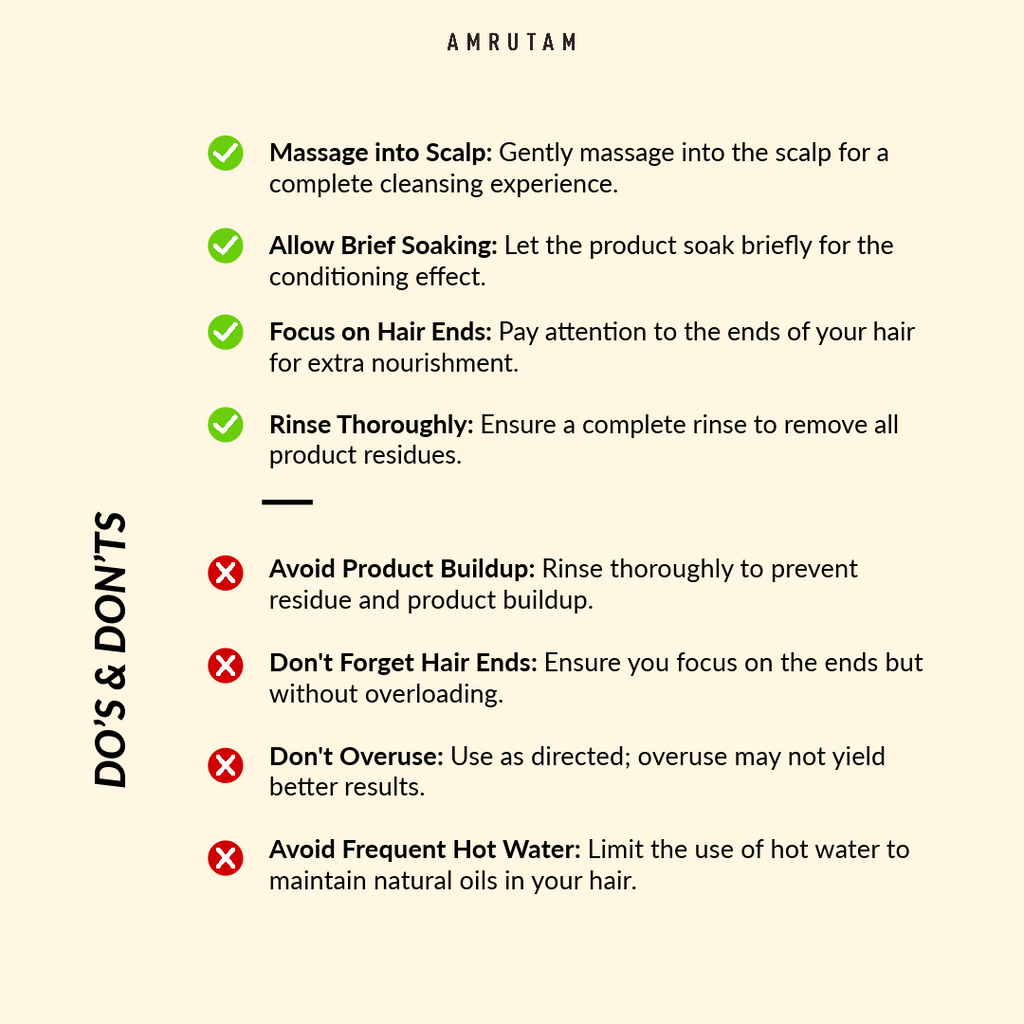 AMRUTAM

DO'S & DON'TS

Massage into Scalp: Gently massage into the scalp for a complete cleansing experience.

Allow Brief Soaking: Let the product soak briefly for the conditioning effect.

Focus on Hair Ends: Pay attention to the ends of your hair for extra nourishment.

Rinse Thoroughly: Ensure a complete rinse to remove all product residues.

Avoid Product Buildup: Rinse thoroughly to prevent residue and product buildup.

Don't Forget Hair Ends: Ensure you focus on the ends but without overloading.

Don't Overuse: Use as directed; overuse may not yield better results.

Avoid Frequent Hot Water: Limit the use of hot water to maintain natural oils in your hair.