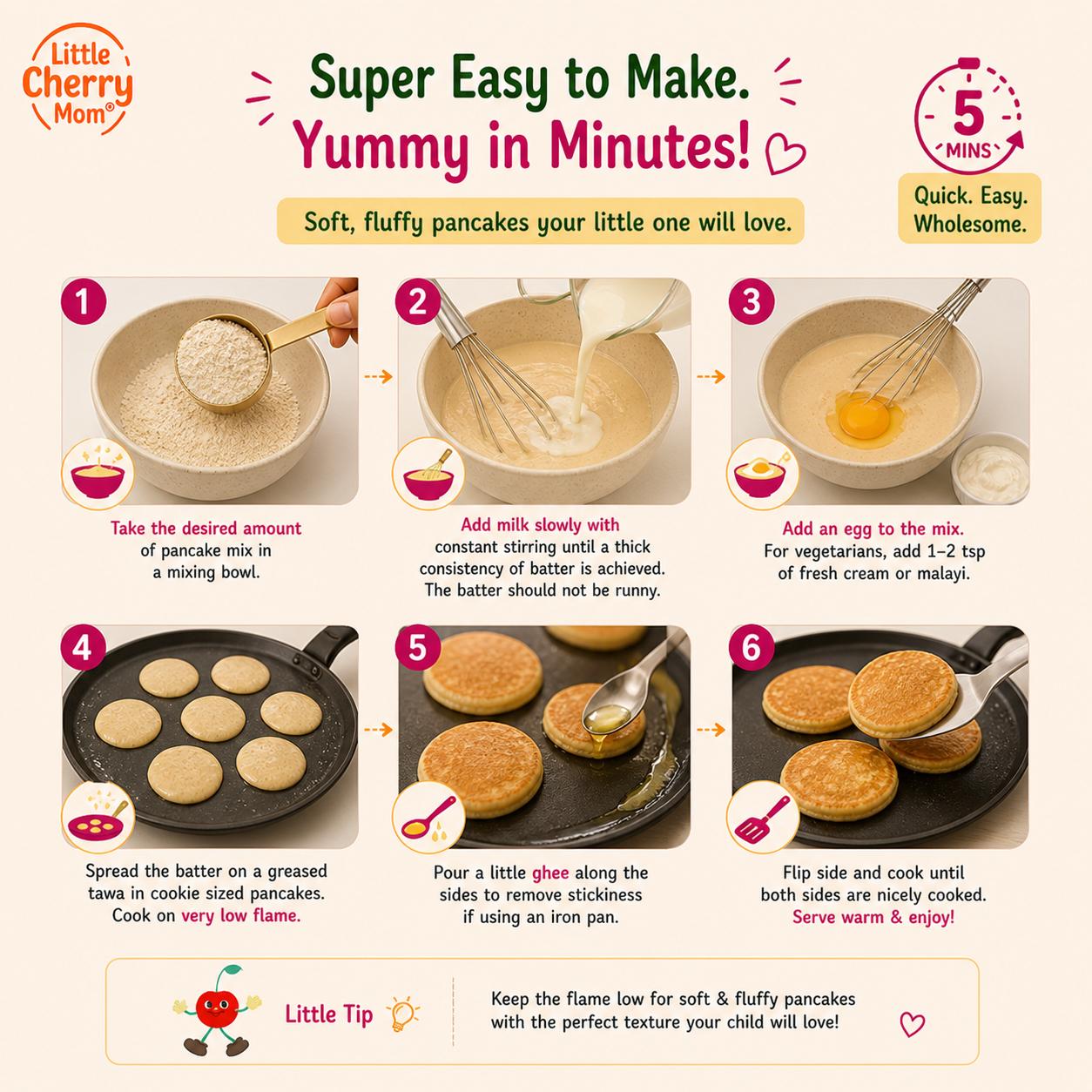 Little Cherry Mom®

Super Easy to Make.
Yummy in Minutes!

Soft, fluffy pancakes your little one will love.

5 MINS

Quick. Easy. Wholesome.

1

Take the desired amount of pancake mix in a mixing bowl.

2

Add milk slowly with constant stirring until a thick consistency of batter is achieved. The batter should not be runny.

3

Add an egg to the mix. For vegetarians, add 1–2 tsp of fresh cream or malayi.

4

Spread the batter on a greased tawa in cookie sized pancakes. Cook on very low flame.

5

Pour a little ghee along the sides to remove stickiness if using an iron pan.

6

Flip side and cook until both sides are nicely cooked. Serve warm & enjoy!

Little Tip

Keep the flame low for soft & fluffy pancakes with the perfect texture your child will love!