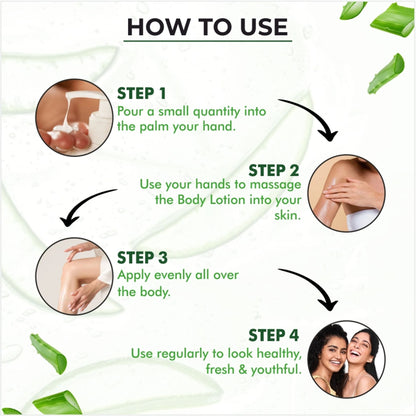 HOW TO USE

STEP 1
Pour a small quantity into the palm your hand.

STEP 2
Use your hands to massage the Body Lotion into your skin.

STEP 3
Apply evenly all over the body.

STEP 4
Use regularly to look healthy, fresh & youthful.