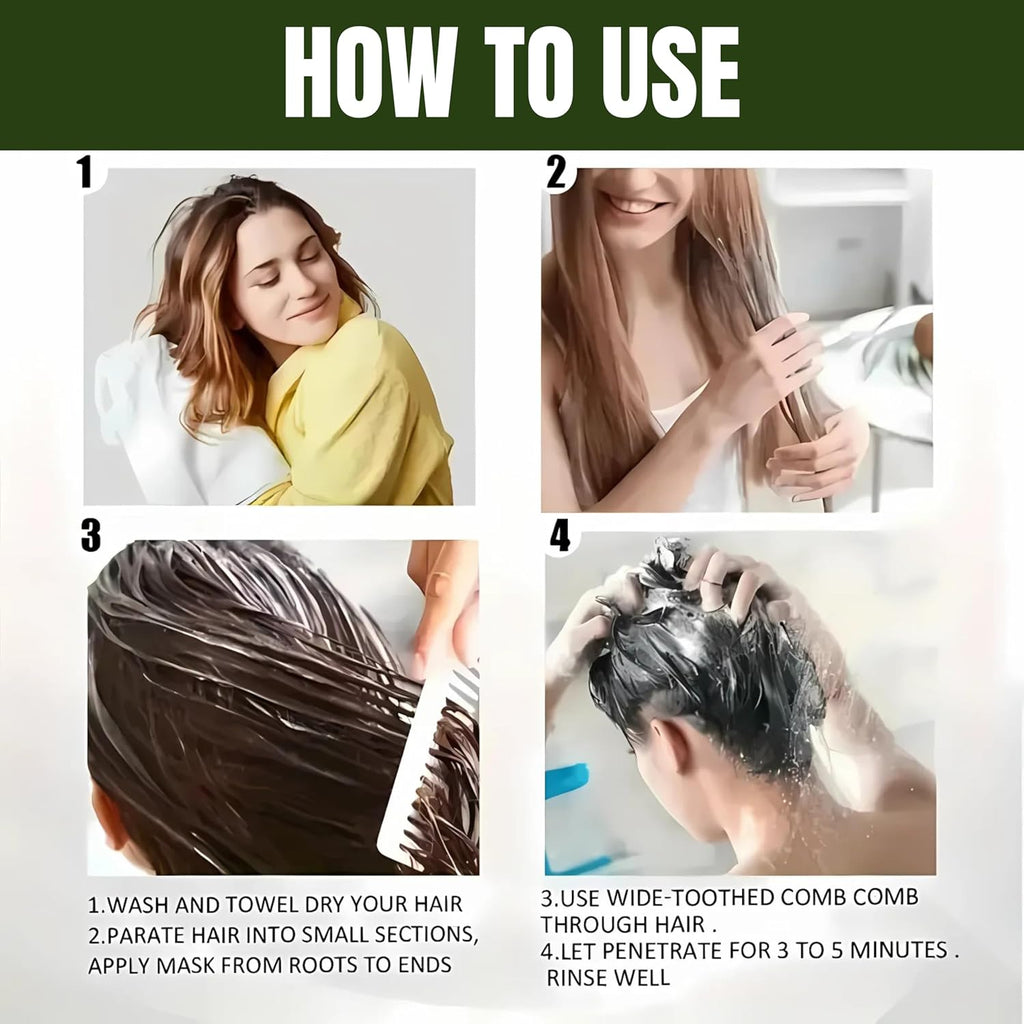 HOW TO USE

1

2

3

4

1.WASH AND TOWEL DRY YOUR HAIR
2.PARATE HAIR INTO SMALL SECTIONS, APPLY MASK FROM ROOTS TO ENDS

3.USE WIDE-TOOTHED COMB COMB THROUGH HAIR .
4.LET PENETRATE FOR 3 TO 5 MINUTES . RINSE WELL