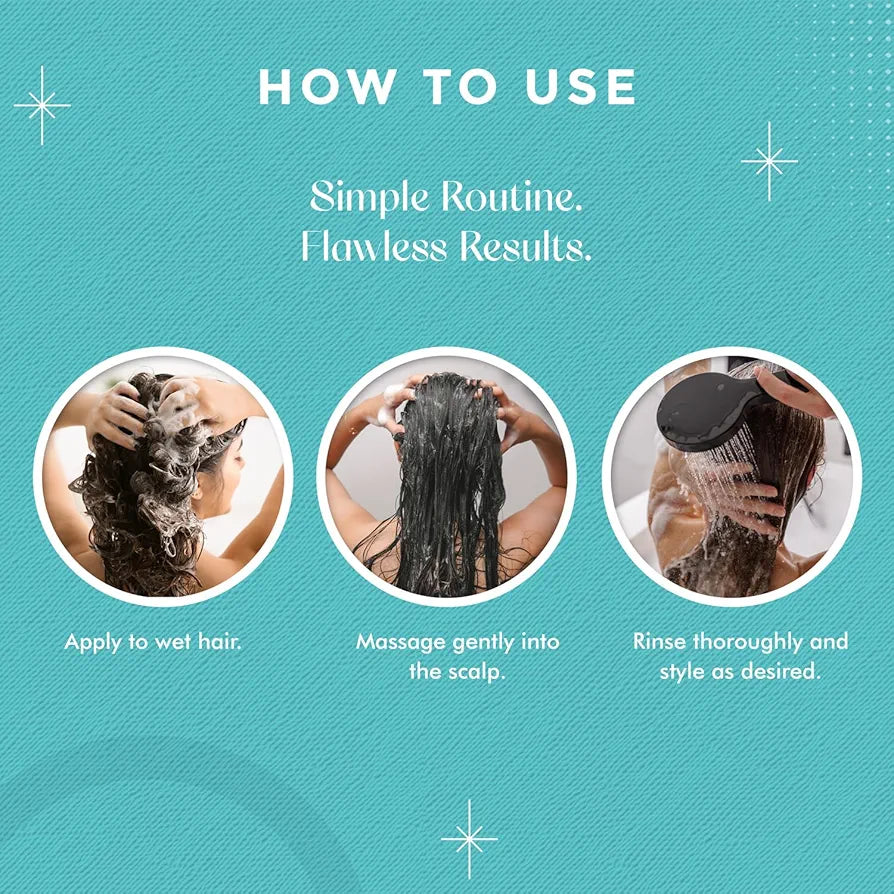 HOW TO USE

Simple Routine.
Flawless Results.

Apply to wet hair.

Massage gently into the scalp.

Rinse thoroughly and style as desired.