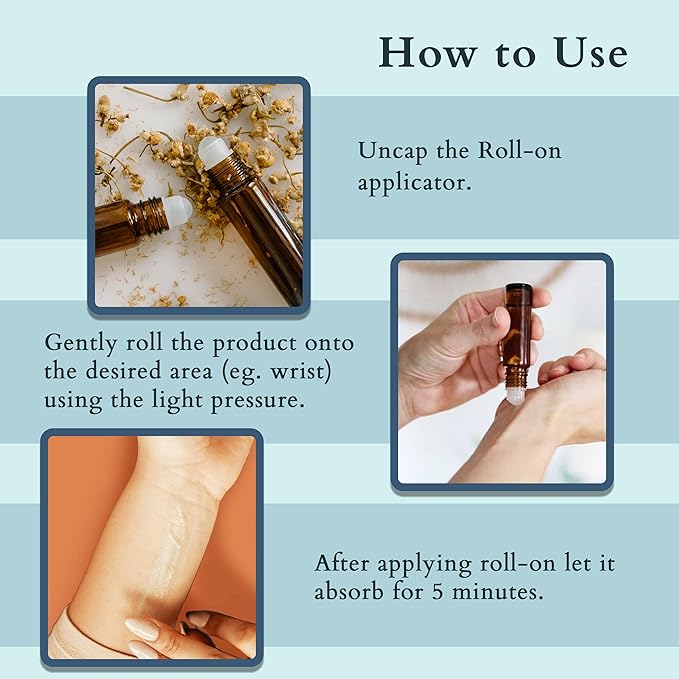 How to Use

Uncap the Roll-on applicator.

Gently roll the product onto the desired area (eg. wrist) using the light pressure.

After applying roll-on let it absorb for 5 minutes.