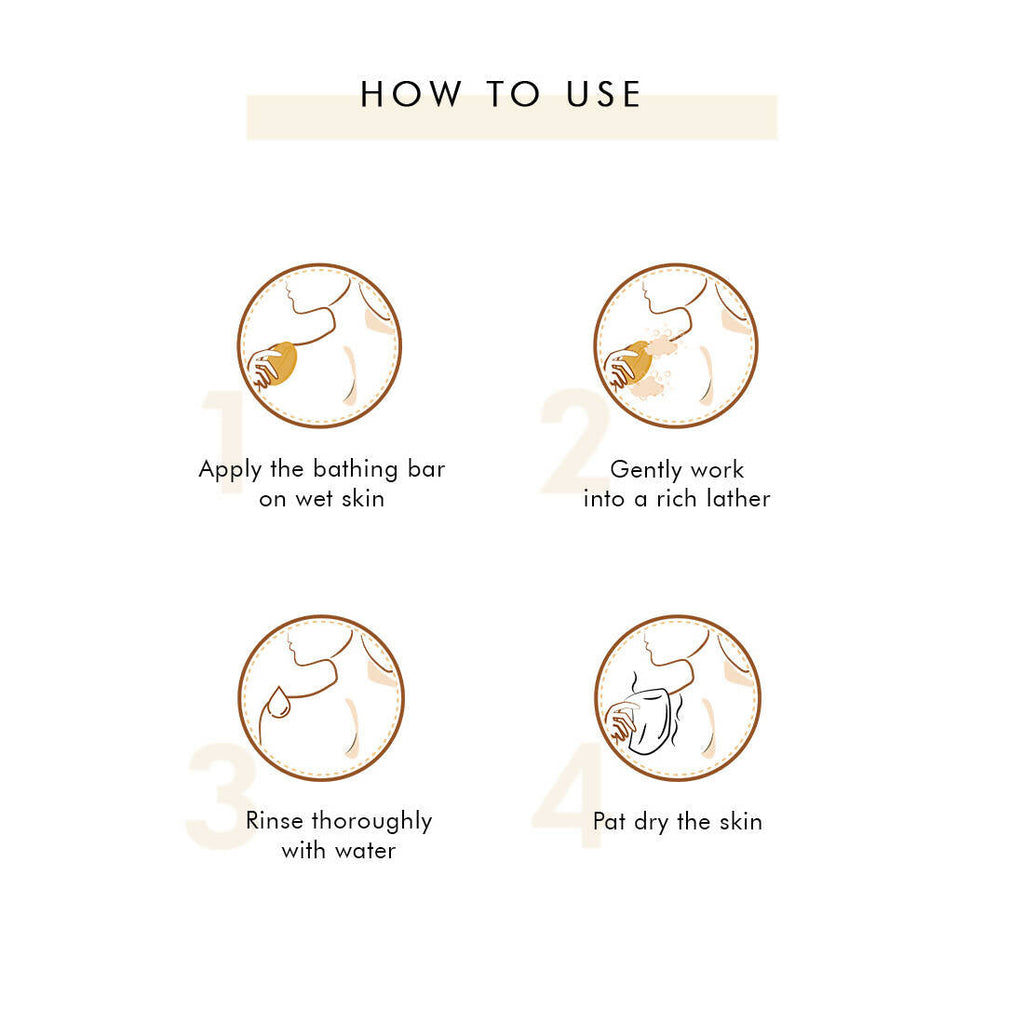 HOW TO USE

1
Apply the bathing bar on wet skin

2
Gently work into a rich lather

3
Rinse thoroughly with water

4
Pat dry the skin