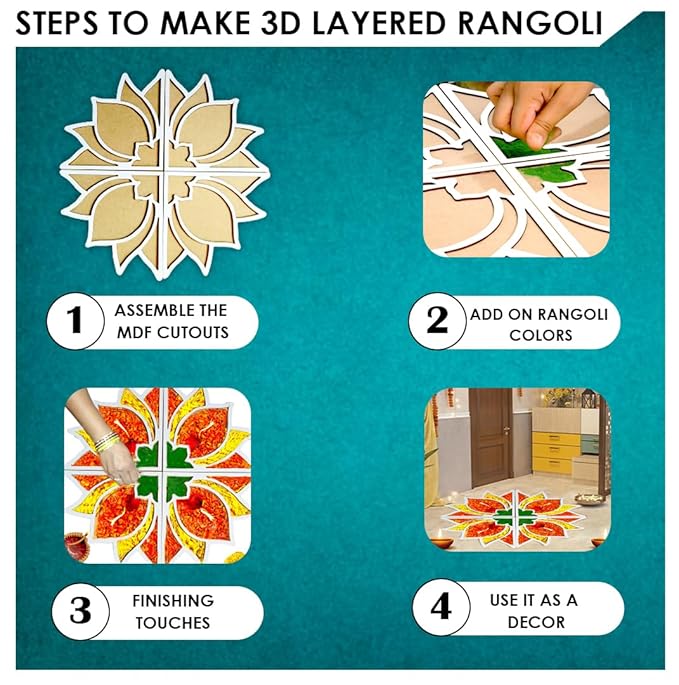 STEPS TO MAKE 3D LAYERED RANGOLI

1 ASSEMBLE THE MDF CUTOUTS

2 ADD ON RANGOLI COLORS

3 FINISHING TOUCHES

4 USE IT AS A DECOR