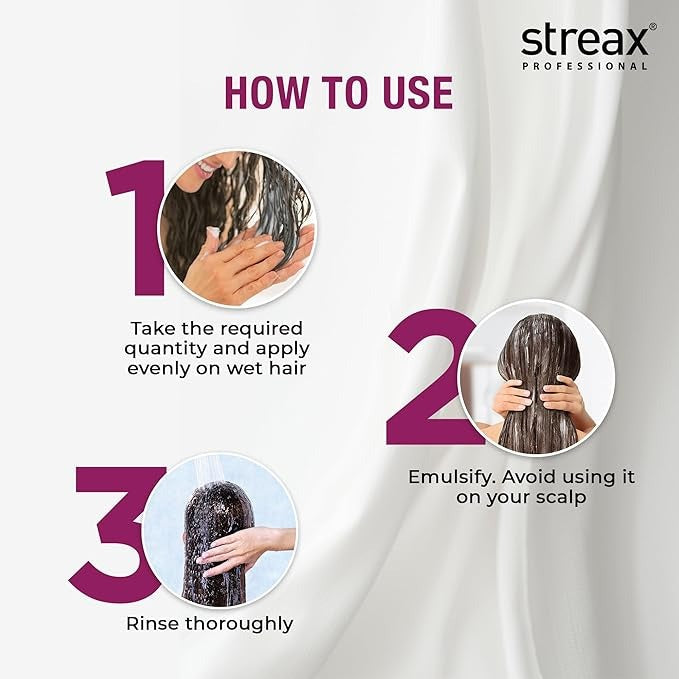 streax®
PROFESSIONAL

HOW TO USE

1

Take the required quantity and apply evenly on wet hair

2

Emulsify. Avoid using it on your scalp

3

Rinse thoroughly