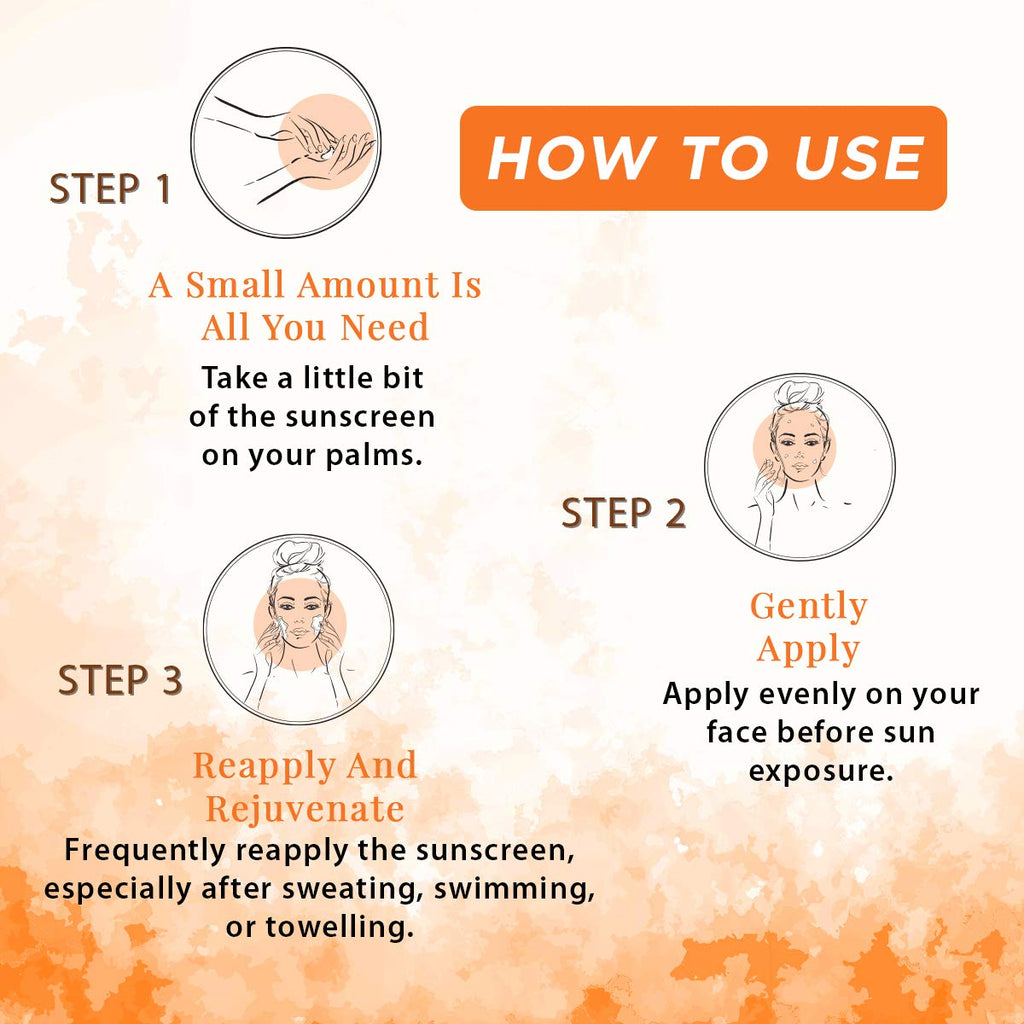 HOW TO USE

STEP 1

A Small Amount Is All You Need

Take a little bit of the sunscreen on your palms.

STEP 2

Gently Apply

Apply evenly on your face before sun exposure.

STEP 3

Reapply And Rejuvenate

Frequently reapply the sunscreen, especially after sweating, swimming, or towelling.