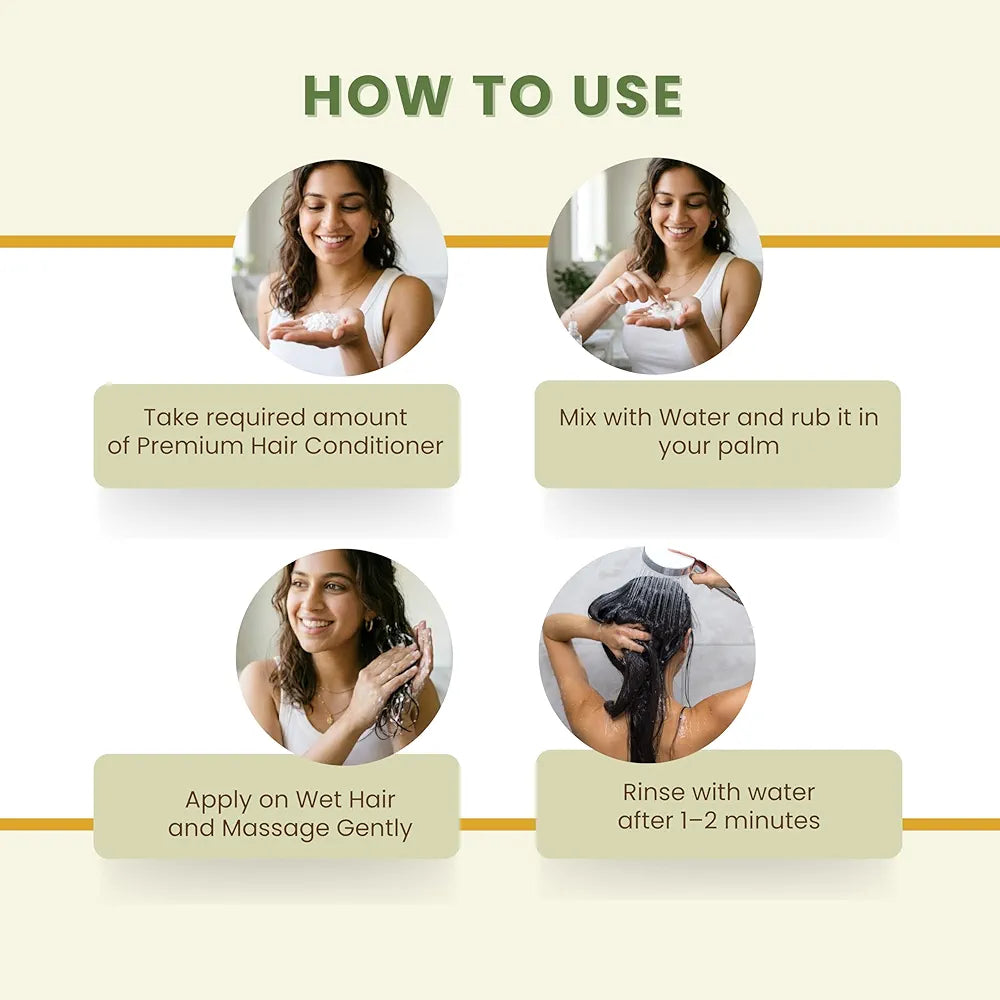 HOW TO USE

Take required amount of Premium Hair Conditioner

Mix with Water and rub it in your palm

Apply on Wet Hair and Massage Gently

Rinse with water after 1–2 minutes