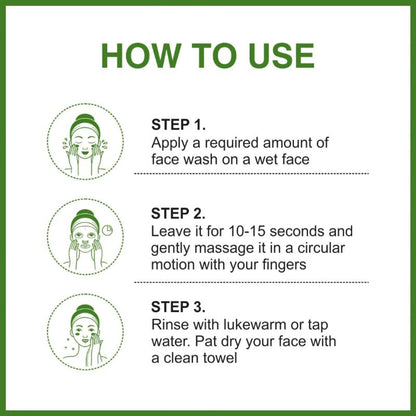 HOW TO USE

STEP 1.
Apply a required amount of face wash on a wet face

STEP 2.
Leave it for 10-15 seconds and gently massage it in a circular motion with your fingers

STEP 3.
Rinse with lukewarm or tap water. Pat dry your face with a clean towel