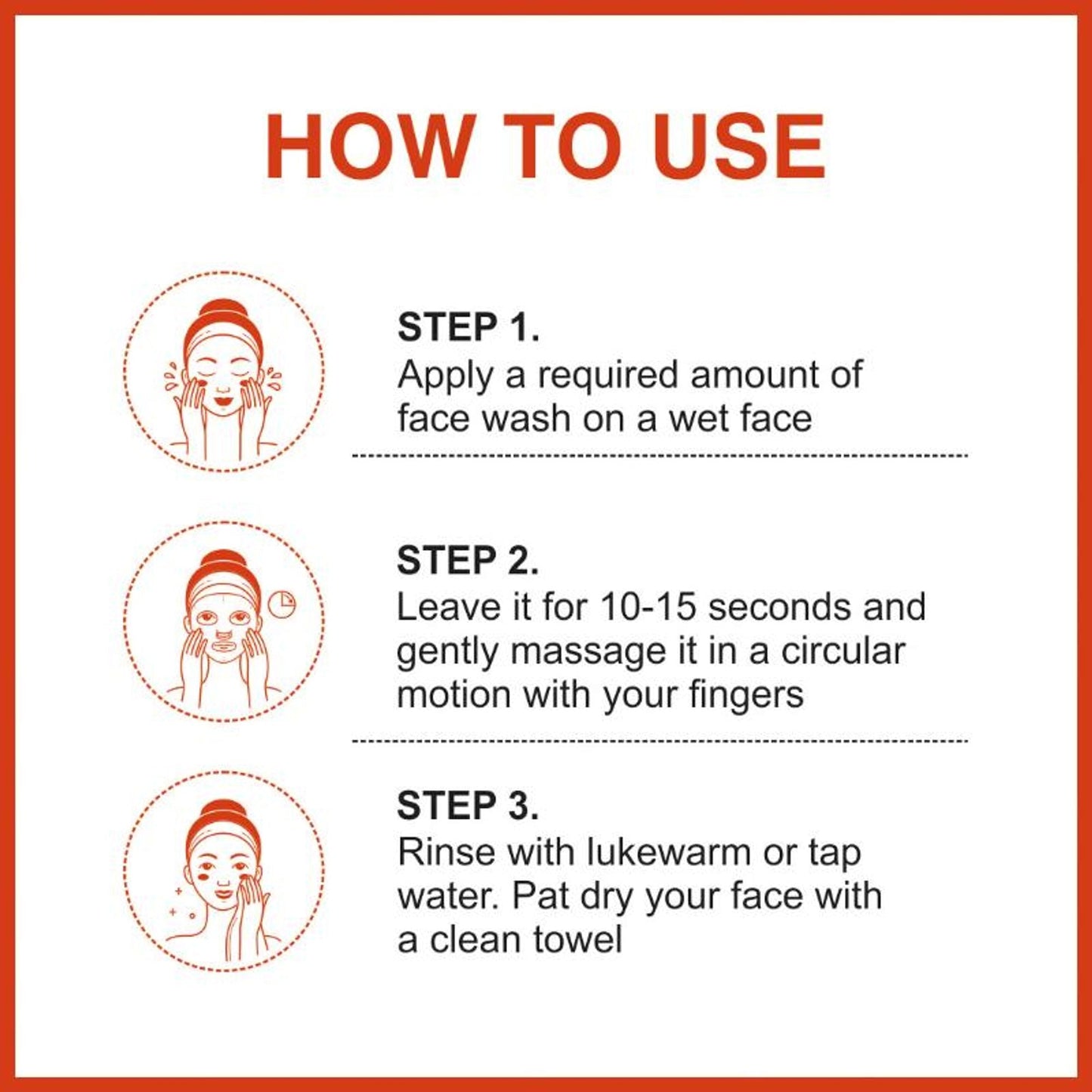 HOW TO USE

STEP 1.
Apply a required amount of face wash on a wet face

STEP 2.
Leave it for 10-15 seconds and gently massage it in a circular motion with your fingers

STEP 3.
Rinse with lukewarm or tap water. Pat dry your face with a clean towel