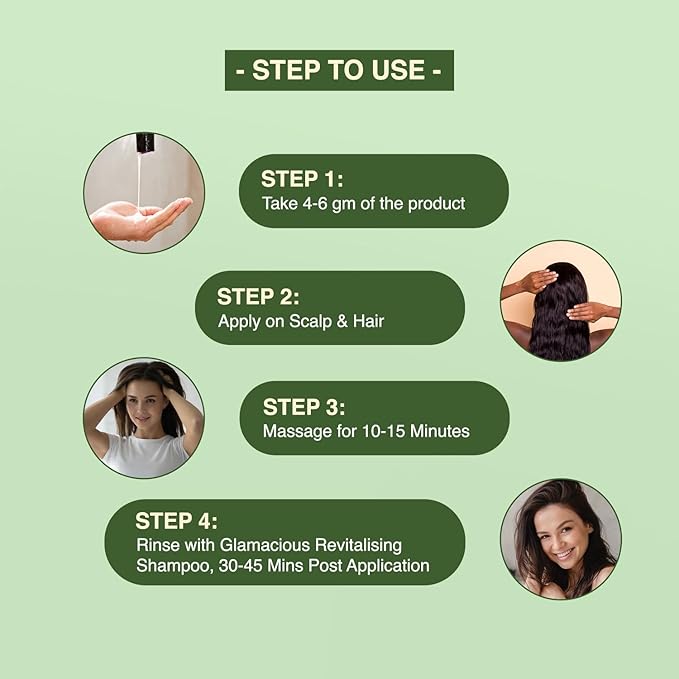 - STEP TO USE -

STEP 1:
Take 4-6 gm of the product

STEP 2:
Apply on Scalp & Hair

STEP 3:
Massage for 10-15 Minutes

STEP 4:
Rinse with Glamacious Revitalising Shampoo, 30-45 Mins Post Application