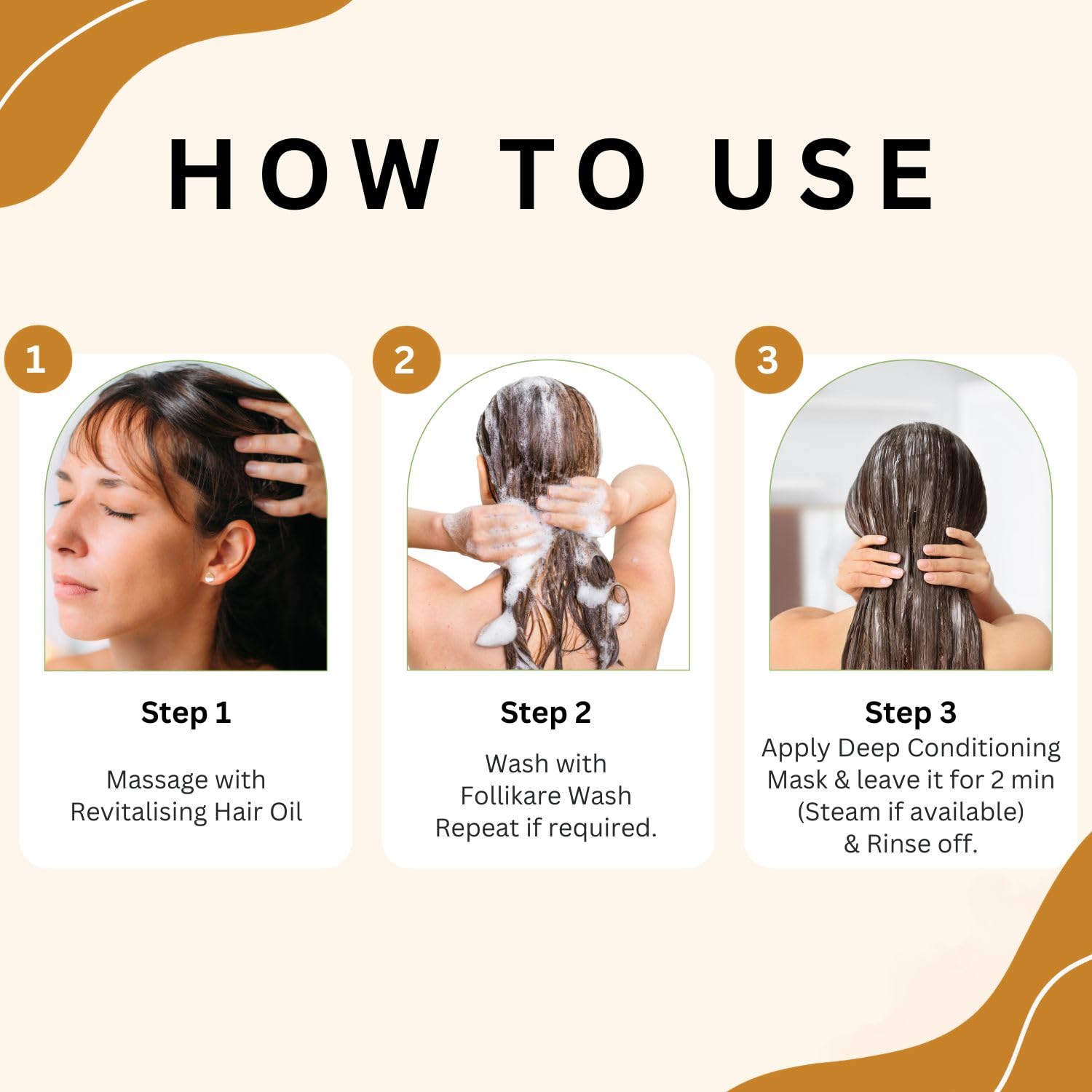 HOW TO USE

1

Step 1

Massage with Revitalising Hair Oil

2

Step 2

Wash with Follikare Wash Repeat if required.

3

Step 3

Apply Deep Conditioning Mask & leave it for 2 min (Steam if available) & Rinse off.