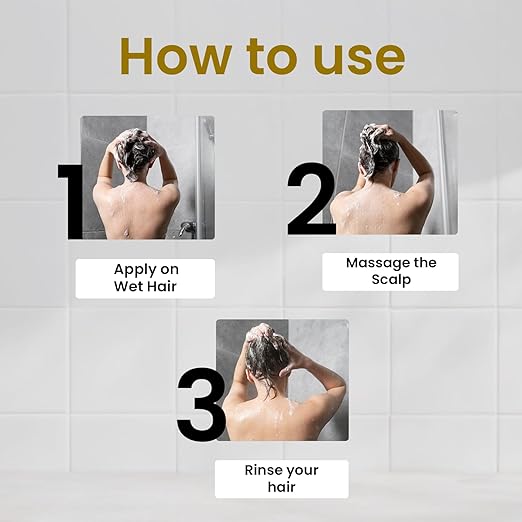 How to use

1

Apply on Wet Hair

2

Massage the Scalp

3

Rinse your hair