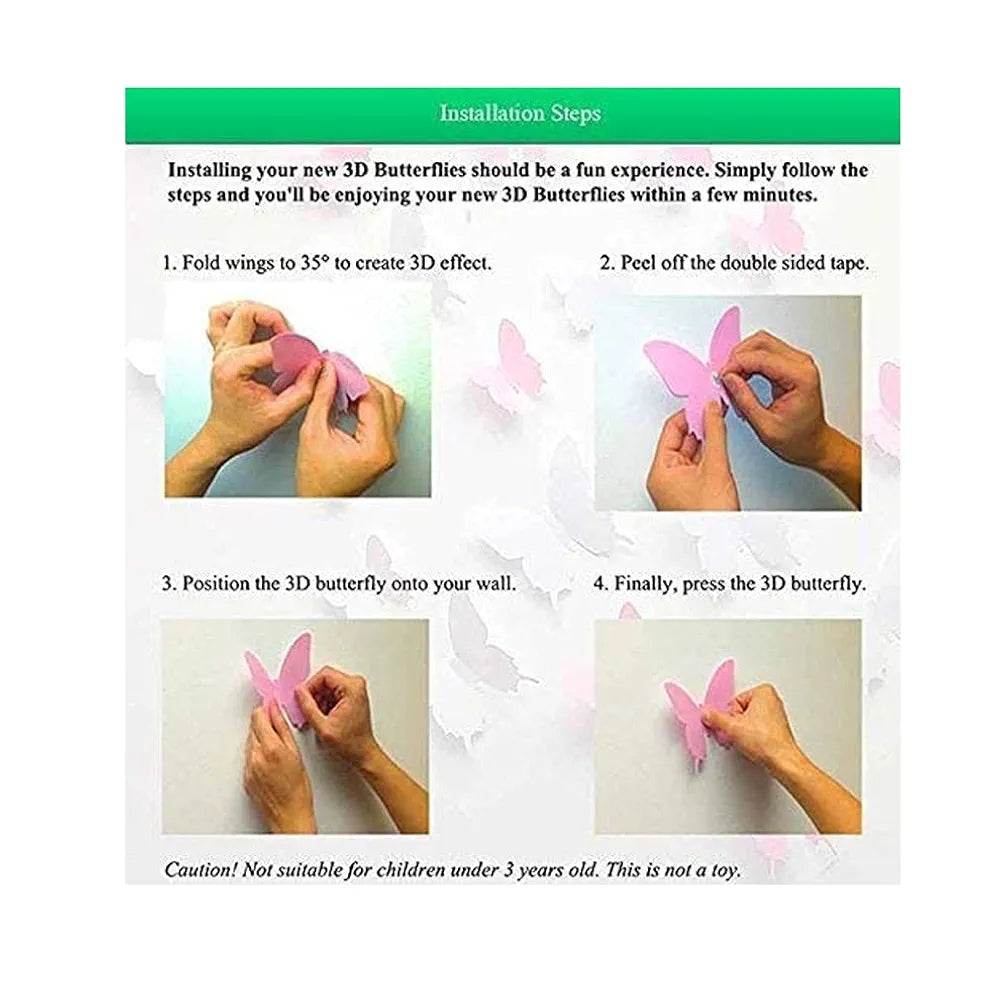 Installation Steps

Installing your new 3D Butterflies should be a fun experience. Simply follow the steps and you'll be enjoying your new 3D Butterflies within a few minutes.

1. Fold wings to 35° to create 3D effect.

2. Peel off the double sided tape.

3. Position the 3D butterfly onto your wall.

4. Finally, press the 3D butterfly.

Caution! Not suitable for children under 3 years old. This is not a toy.