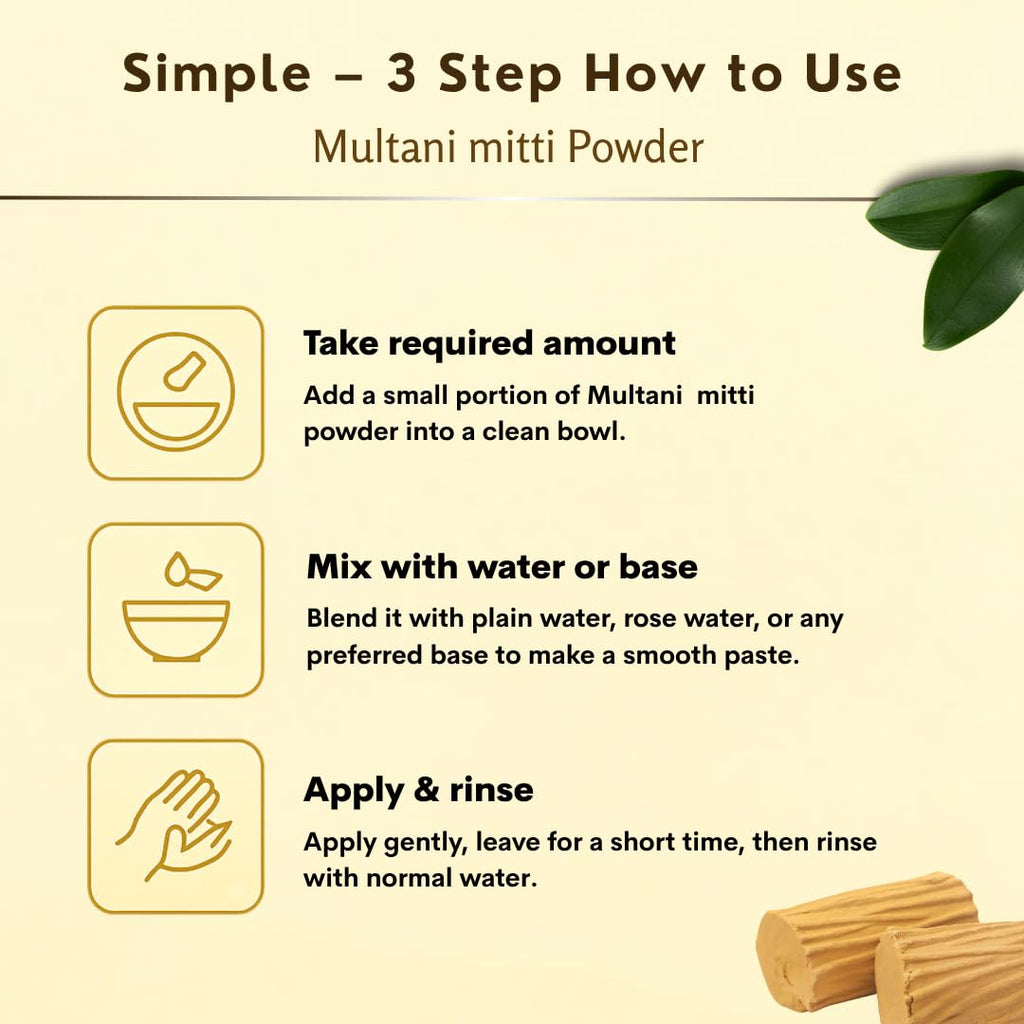 Simple – 3 Step How to Use

Multani mitti Powder

Take required amount

Add a small portion of Multani mitti powder into a clean bowl.

Mix with water or base

Blend it with plain water, rose water, or any preferred base to make a smooth paste.

Apply & rinse

Apply gently, leave for a short time, then rinse with normal water.