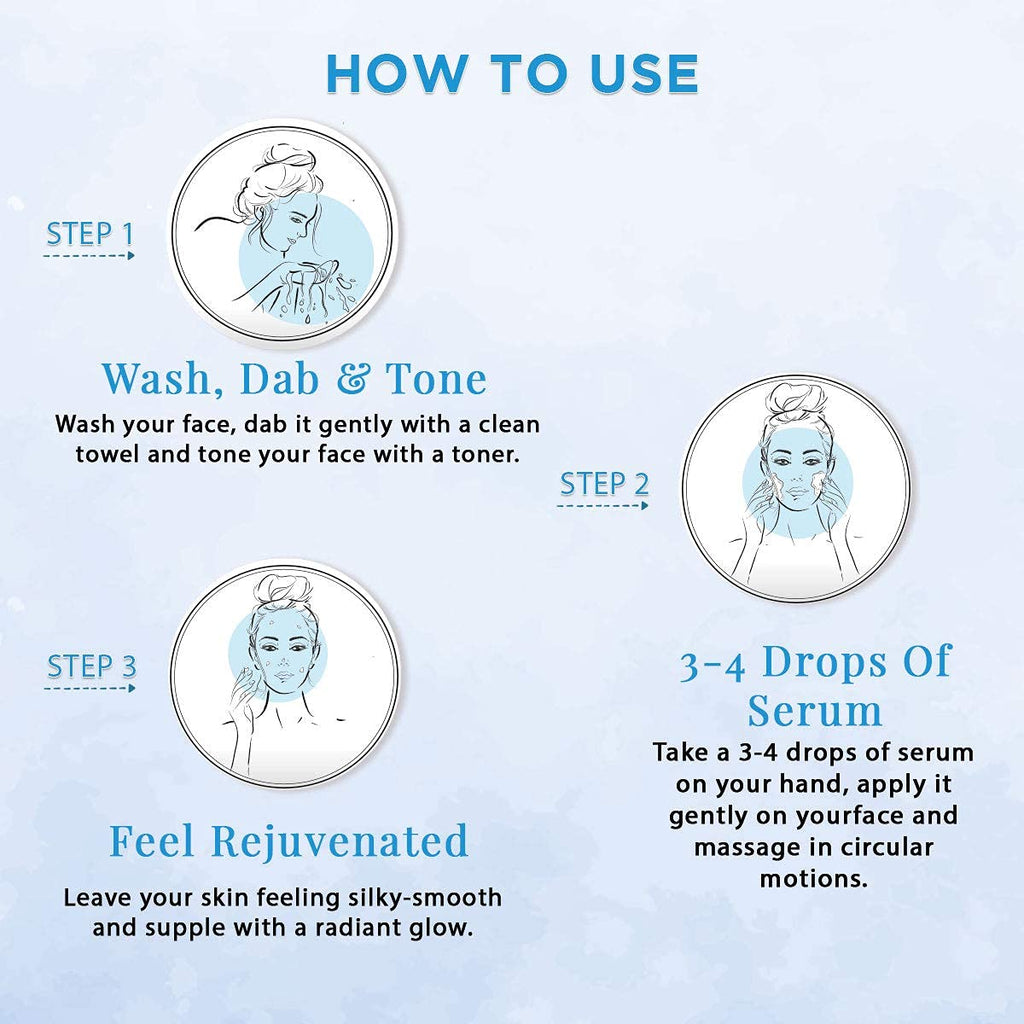 HOW TO USE

STEP 1

Wash, Dab & Tone

Wash your face, dab it gently with a clean towel and tone your face with a toner.

STEP 2

3-4 Drops Of Serum

Take a 3-4 drops of serum on your hand, apply it gently on yourface and massage in circular motions.

STEP 3

Feel Rejuvenated

Leave your skin feeling silky-smooth and supple with a radiant glow.