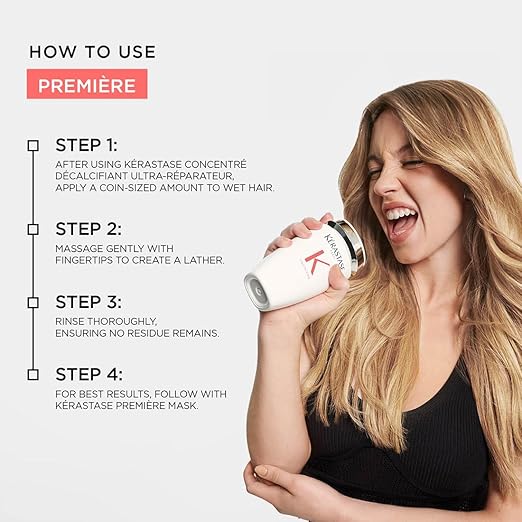 HOW TO USE

PREMIÈRE

STEP 1:
AFTER USING KÉRASTASE CONCENTRÉ DÉCALCIFIANT ULTRA-RÉPARATEUR, APPLY A COIN-SIZED AMOUNT TO WET HAIR.

STEP 2:
MASSAGE GENTLY WITH FINGERTIPS TO CREATE A LATHER.

STEP 3:
RINSE THOROUGHLY, ENSURING NO RESIDUE REMAINS.

STEP 4:
FOR BEST RESULTS, FOLLOW WITH KÉRASTASE PREMIÈRE MASK.

KÉRASTASE
K