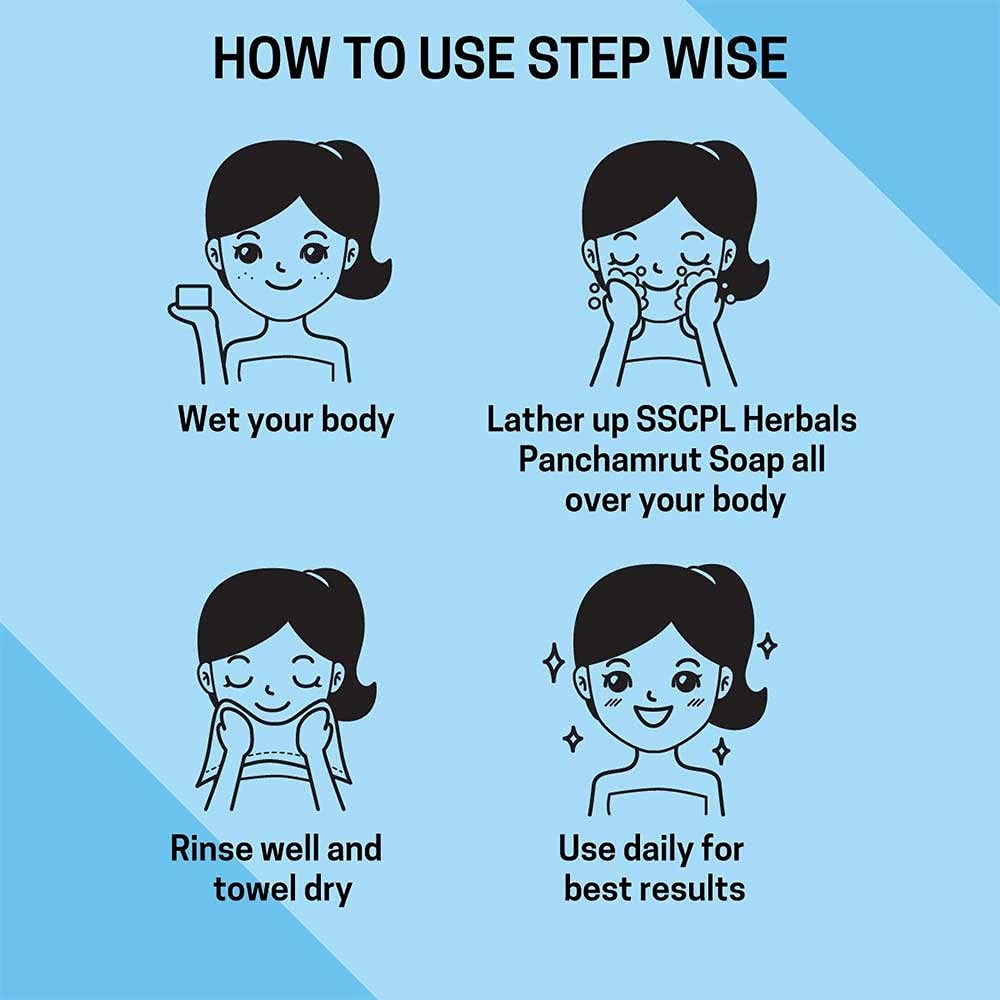 HOW TO USE STEP WISE

Wet your body

Lather up SSCPL Herbals Panchamrut Soap all over your body

Rinse well and towel dry

Use daily for best results