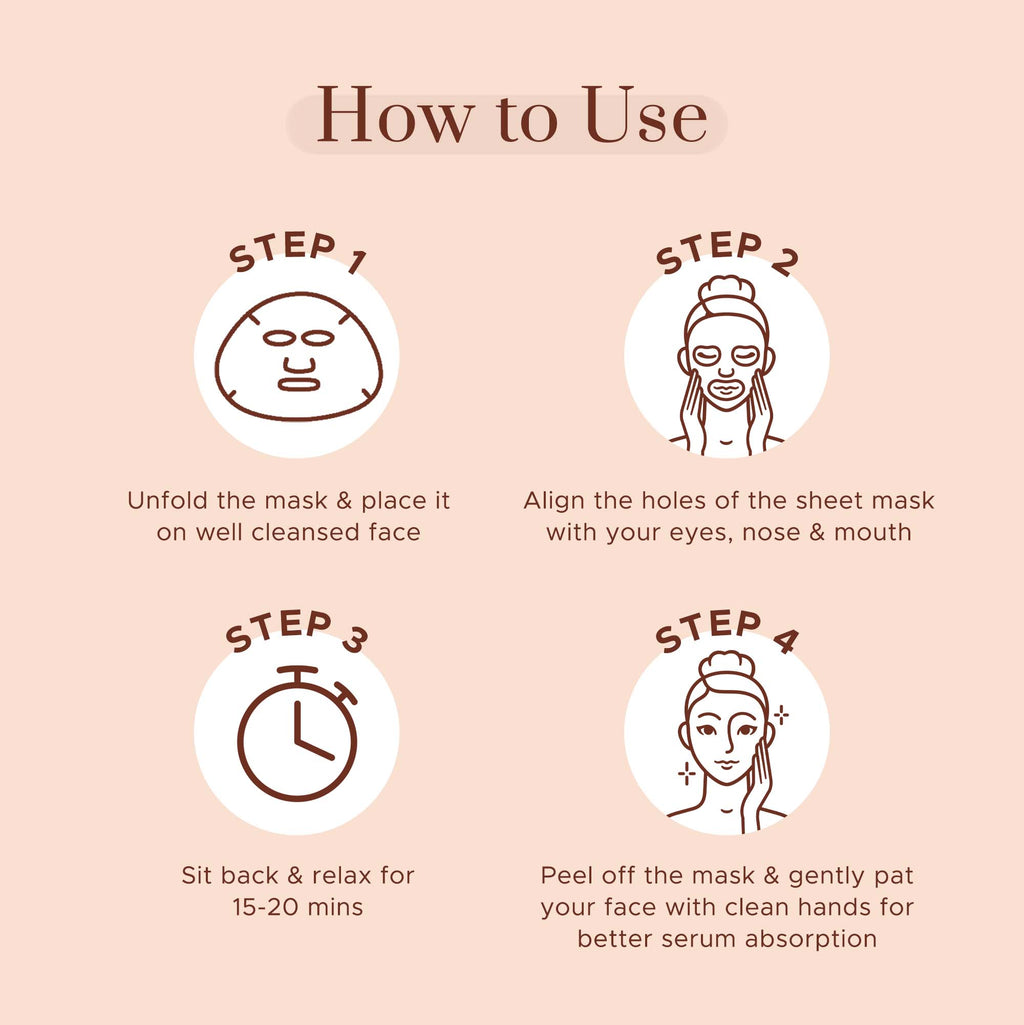 How to Use

STEP 1

Unfold the mask & place it on well cleansed face

STEP 2

Align the holes of the sheet mask with your eyes, nose & mouth

STEP 3

Sit back & relax for 15-20 mins

STEP 4

Peel off the mask & gently pat your face with clean hands for better serum absorption