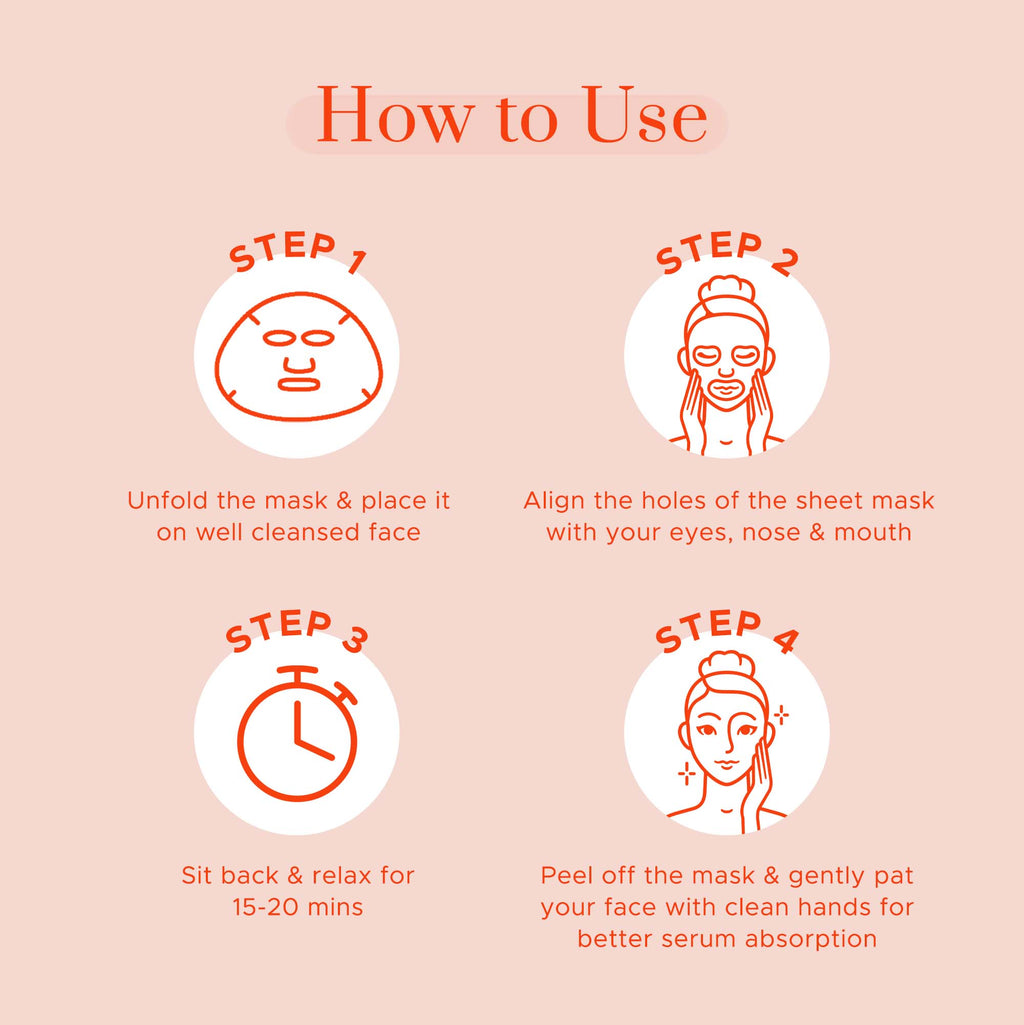 How to Use

STEP 1

Unfold the mask & place it on well cleansed face

STEP 2

Align the holes of the sheet mask with your eyes, nose & mouth

STEP 3

Sit back & relax for 15-20 mins

STEP 4

Peel off the mask & gently pat your face with clean hands for better serum absorption