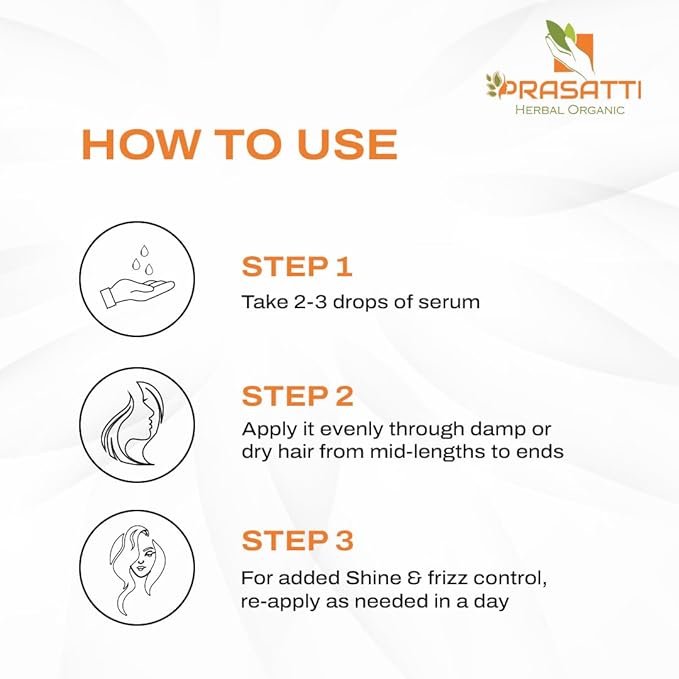 PRASATTI
HERBAL ORGANIC

HOW TO USE

STEP 1
Take 2-3 drops of serum

STEP 2
Apply it evenly through damp or dry hair from mid-lengths to ends

STEP 3
For added Shine & frizz control, re-apply as needed in a day